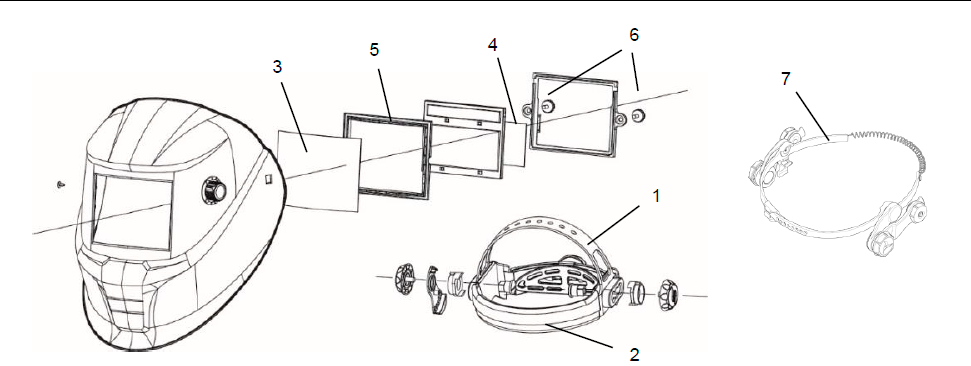 3
5
4
6
7
1
2