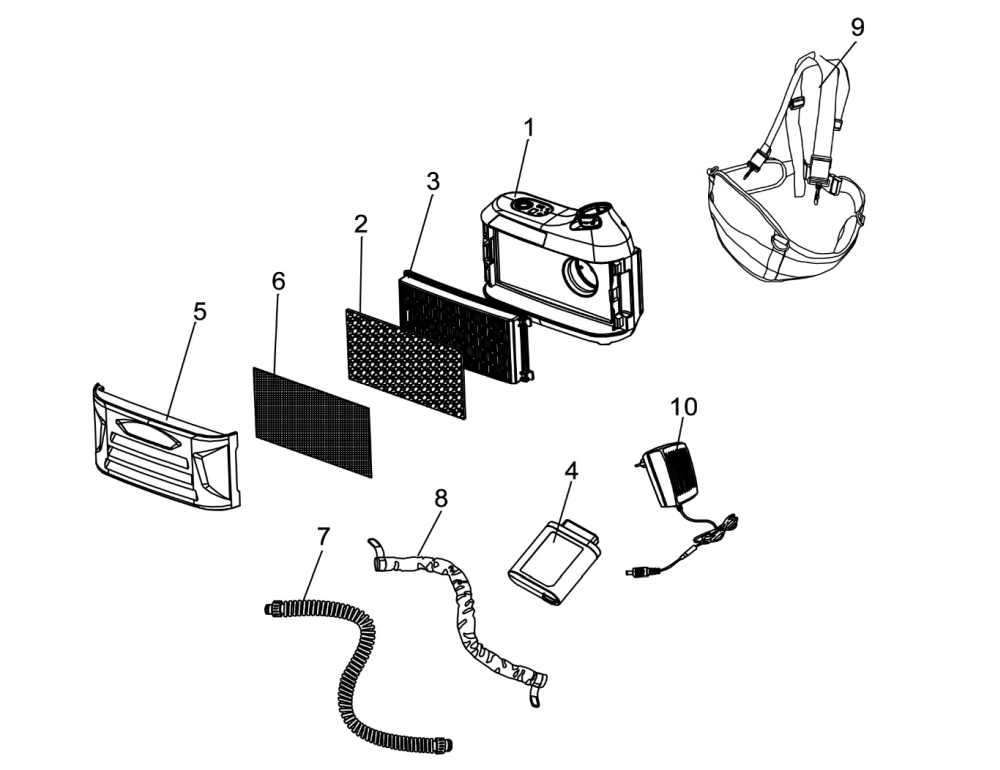 9
1
3
2
6
5
10
4
8
7