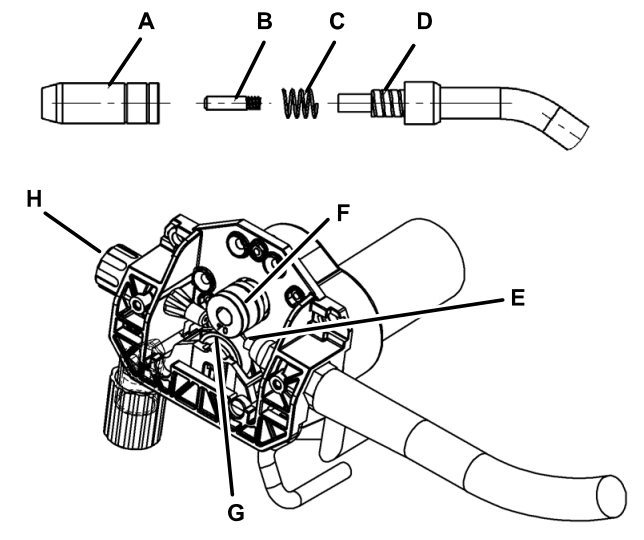 A
B
C
D
H
F
E
G