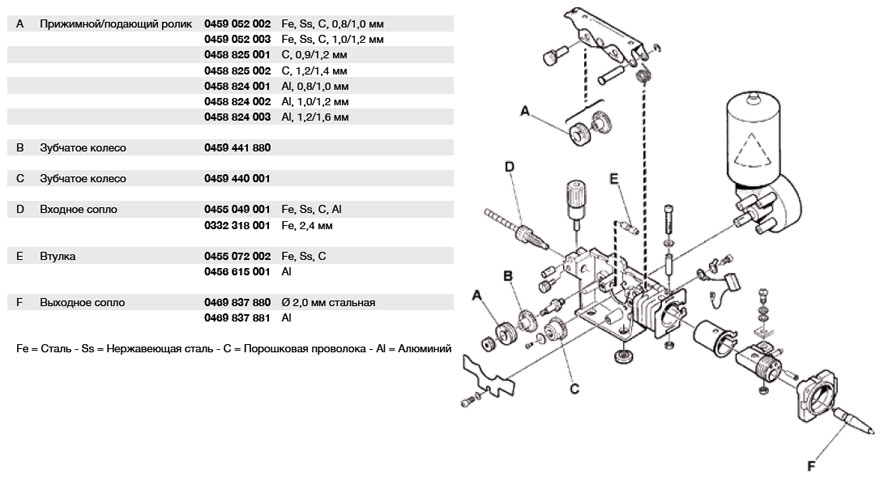 | | | | |
|---|---|---|---|
| A | Прижимной/подающий ролик | 0459 052 002 | Fe, Ss, C, 0,8/1,0 мм |
| | | 0459 052 003 | Fe, Ss, C, 1,0/1,2 мм |
| | | 0458 825 001 | C, 0,9/1,2 мм |
| | | 0458 825 002 | C, 1,2/1,4 мм |
| | | 0458 824 001 | Al, 0,8/1,0 мм |
| | | 0458 824 002 | Al, 1,0/1,2 мм |
| | | 0458 824 003 | Al, 1,2/1,6 мм |
| B | Зубчатое колесо | 0459 441 880 | |
| C | Зубчатое колесо | 0459 440 001 | |
| D | Входное сопло | 0455 049 001 | Fe, Ss, C, Al |
| | | 0332 318 001 | Fe, 2,4 мм |
| E | Втулка | 0455 072 002 | Fe, Ss, C |
| | | 0456 615 001 | Al |
| F | Выходное сопло | 0469 837 880 | Ø 2,0 мм стальная |
| | | 0469 837 881 | Al |

Fe = Сталь - Ss = Нержавеющая сталь - C = Порошковая проволока - Al = Алюминий

A
D
E
B
A
C
F