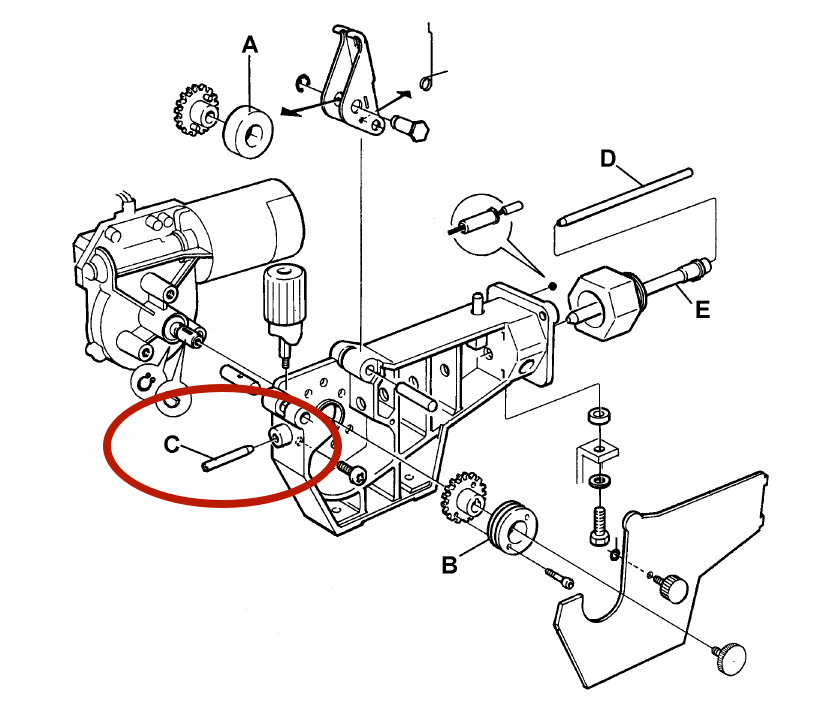 A
D
E
C
B