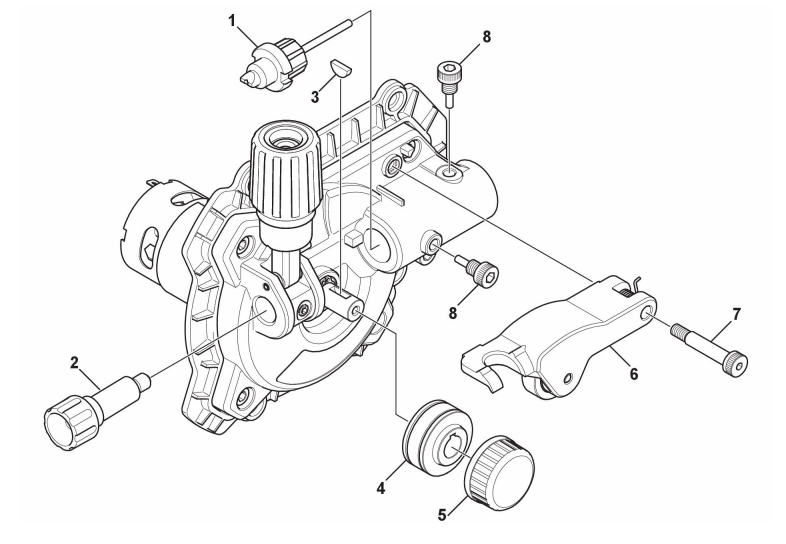 1
8
3
8
7
2
6
4
5