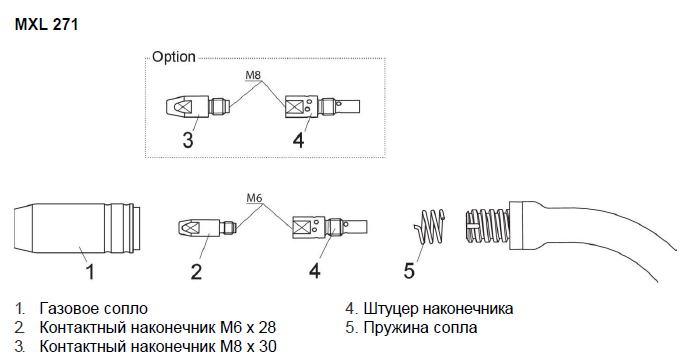 MXL 271

Option

M8

3

4

M6

1

2

4

5

1. Газовое сопло
2. Контактный наконечник M6 x 28
3. Контактный наконечник M8 x 30

4. Штуцер наконечника
5. Пружина сопла