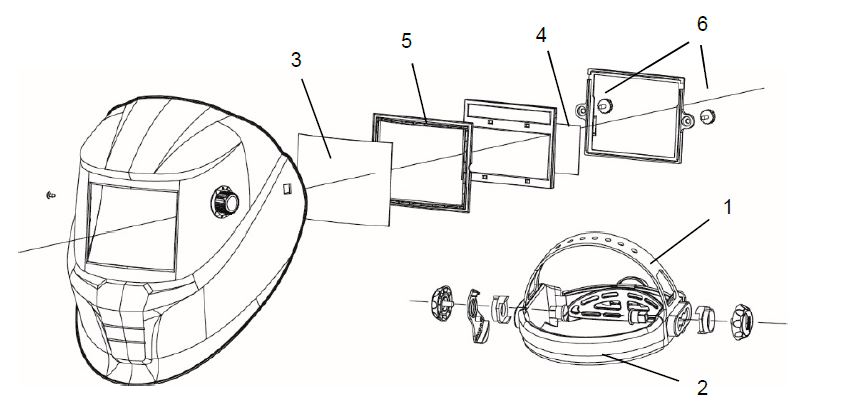 3
5
4
6
1
2