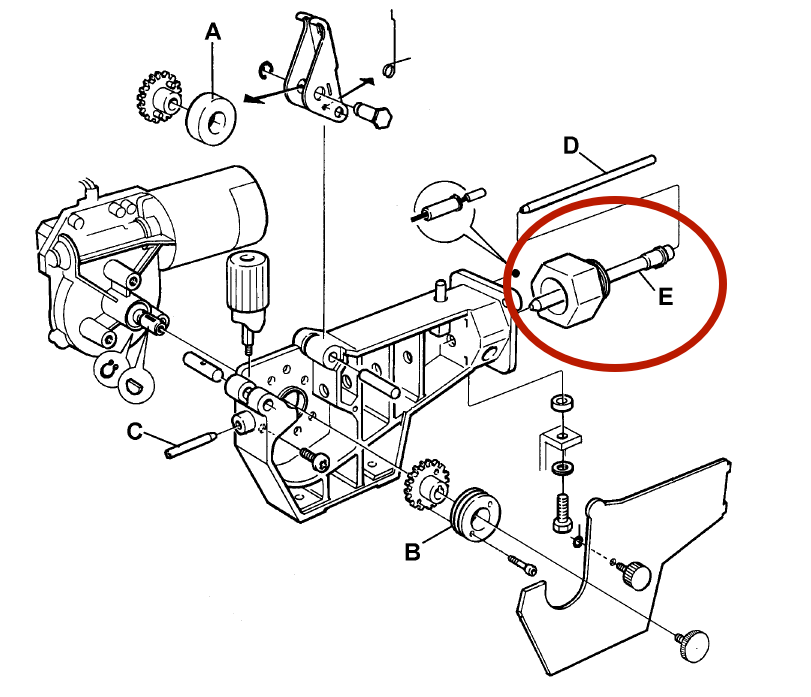 A
D
E
C
B