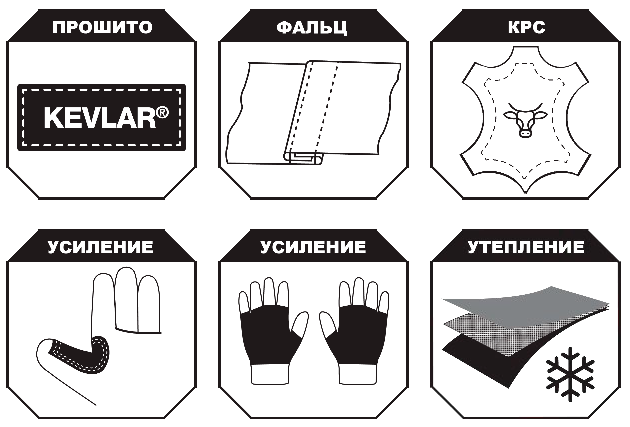 ПРОШИТО

KEVLAR®

ФАЛЬЦ

КРС

УСИЛЕНИЕ

УСИЛЕНИЕ

УТЕПЛЕНИЕ