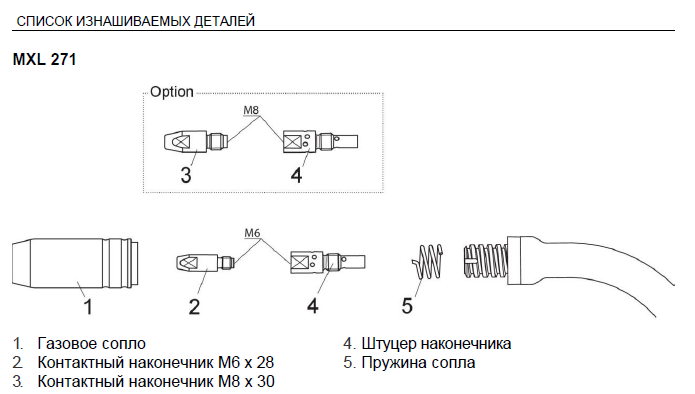 СПИСОК ИЗНАШИВАЕМЫХ ДЕТАЛЕЙ

MXL 271

Option

M8

3

4

M6

1

2

4

5

1. Газовое сопло
2. Контактный наконечник M6 x 28
3. Контактный наконечник M8 x 30

4. Штуцер наконечника
5. Пружина сопла