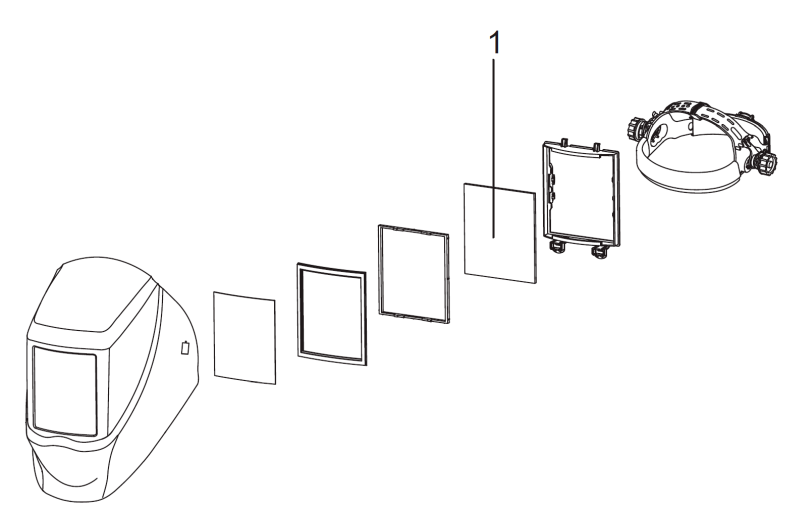 1